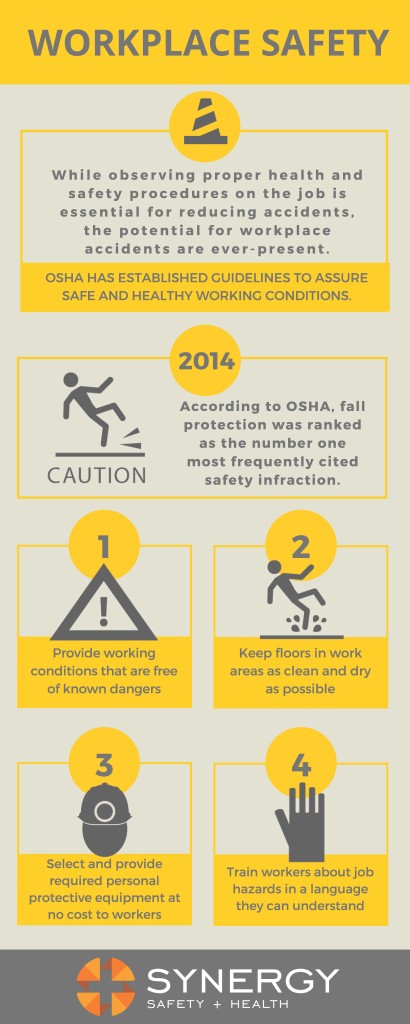 WORKPLACE SAFETY

While observing proper health and safety procedures on the job is essential for reducing accidents, the potential for workplace accidents are ever-present.

OSHA HAS ESTABLISHED GUIDELINES TO ASSURE SAFE AND HEALTHY WORKING CONDITIONS.

2014

CAUTION

According to OSHA, fall protection was ranked as the number one most frequently cited safety infraction.

1

Provide working conditions that are free of known dangers

2

Keep floors in work areas as clean and dry as possible

3

Select and provide required personal protective equipment at no cost to workers

4

Train workers about job hazards in a language they can understand

SYNERGY
SAFETY + HEALTH